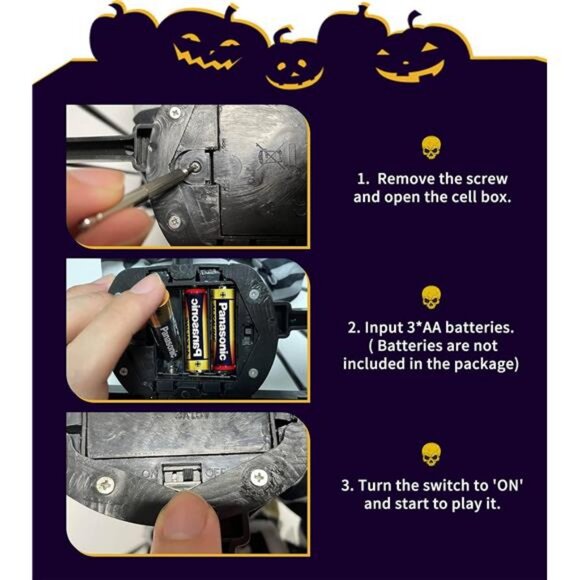 1. Remove the screw and open the cell box.

Panasonic
Panasonic
Panasonic

2. Input 3*AA batteries. ( Batteries are not included in the package)

ON OFF

3. Turn the switch to 'ON' and start to play it.